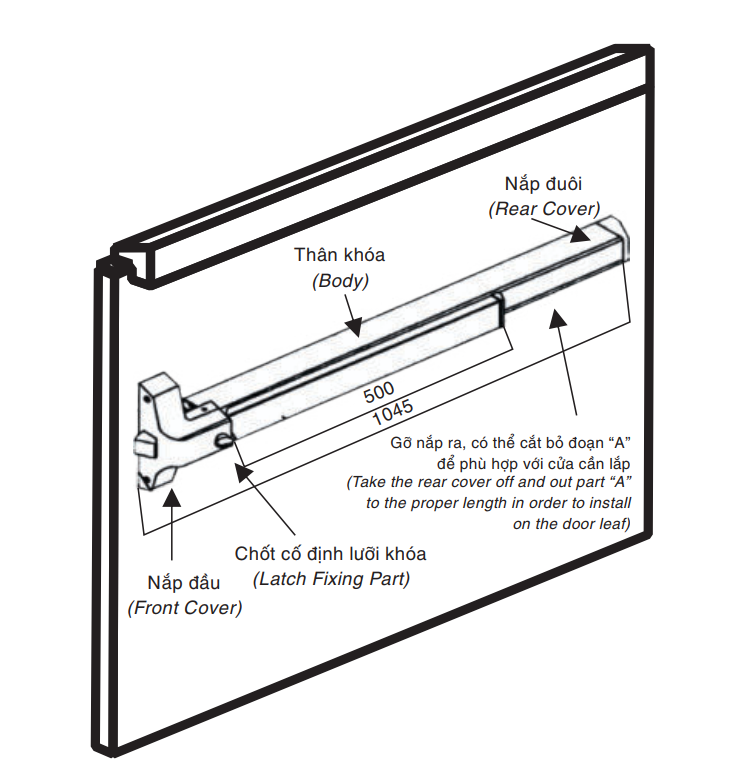 Nắp đuôi
(Rear Cover)

Thân khóa
(Body)

500
1045

Gỡ nắp ra, có thể cắt bỏ đoạn "A" để phù hợp với cửa cần lắp
(Take the rear cover off and out part "A" to the proper length in order to install on the door leaf)

Chốt cố định lưỡi khóa
(Latch Fixing Part)

Nắp đầu
(Front Cover)